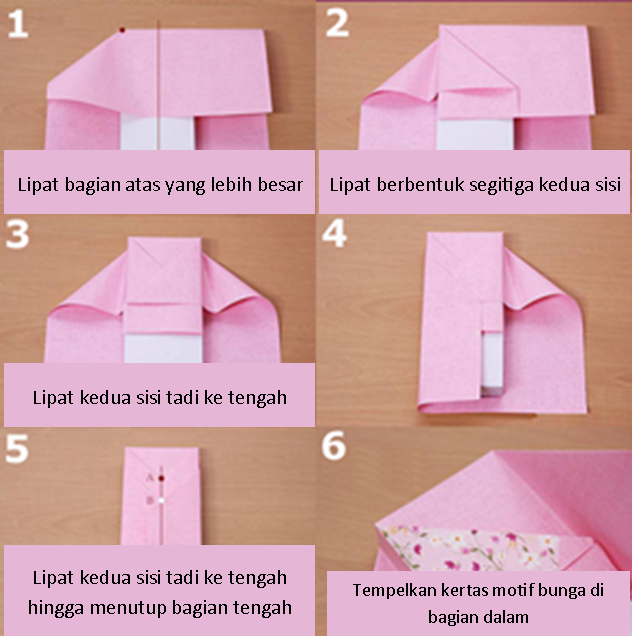 1

Lipat bagian atas yang lebih besar

2

Lipat berbentuk segitiga kedua sisi

3

Lipat kedua sisi tadi ke tengah

4

5

A

B

Lipat kedua sisi tadi ke tengah hingga menutup bagian tengah

6

Tempelkan kertas motif bunga di bagian dalam